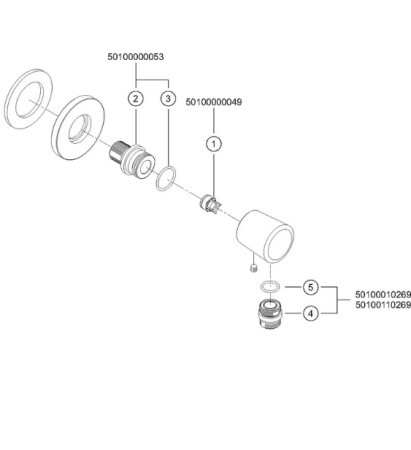 50100000053

2

3

50100000049

1

5

4

50100010269
50100110269