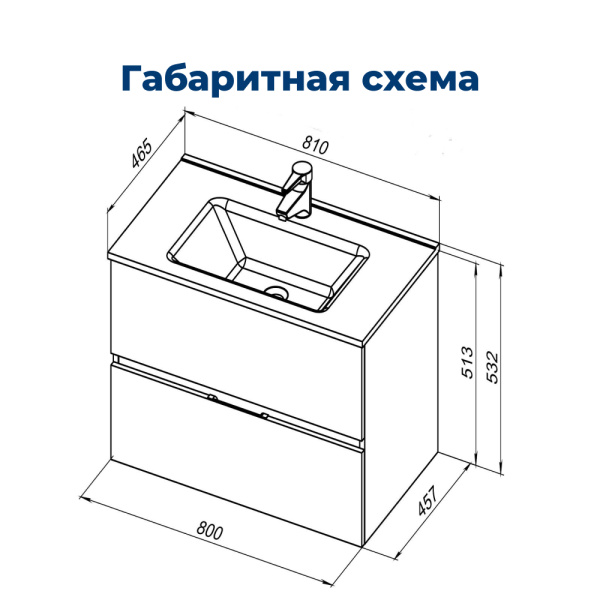 Габаритная схема

465

810

513

532

457

800