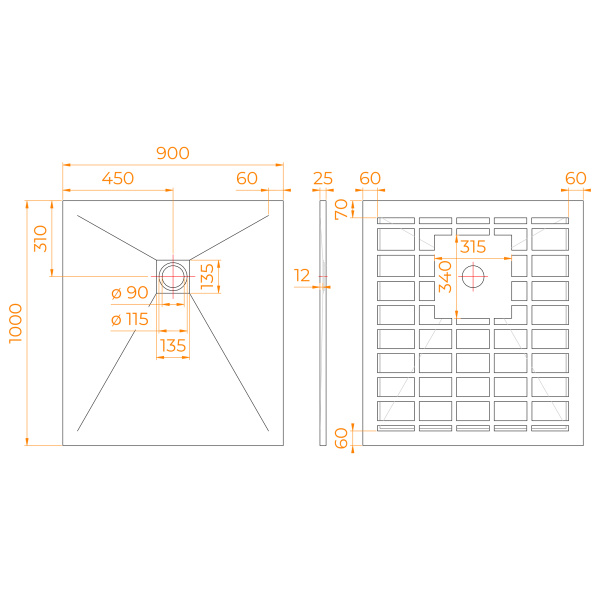 900
450
60
310
1000
135
ø 90
ø 115
135
25
12
60
60
70
315
340
60