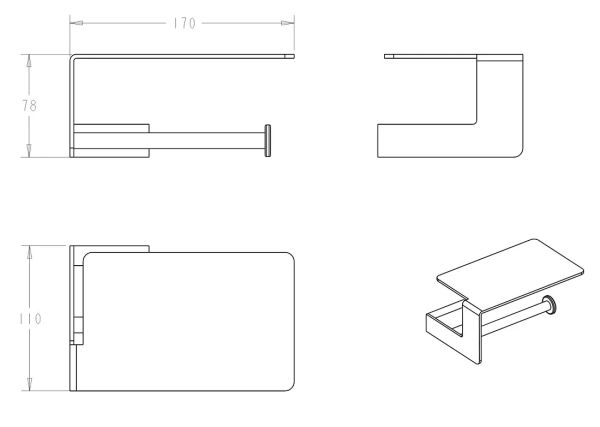 170

78

110