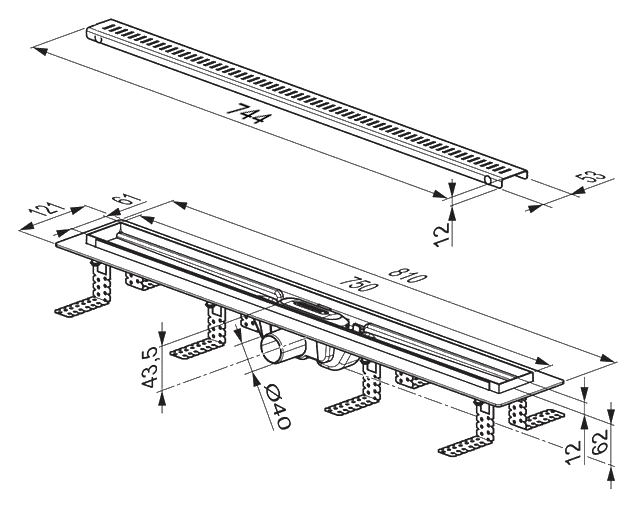 744
53
12
121
61
810
750
43,5
Ø40
12
62